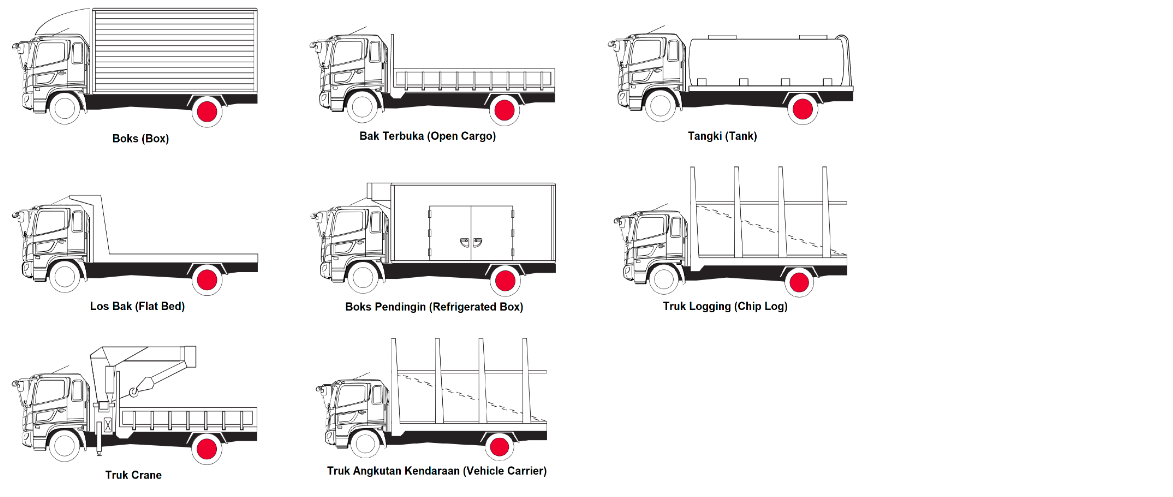 Boks (Box)

Bak Terbuka (Open Cargo)

Tangki (Tank)

Los Bak (Flat Bed)

Boks Pendingin (Refrigerated Box)

Truk Logging (Chip Log)

Truk Crane

Truk Angkutan Kendaraan (Vehicle Carrier)